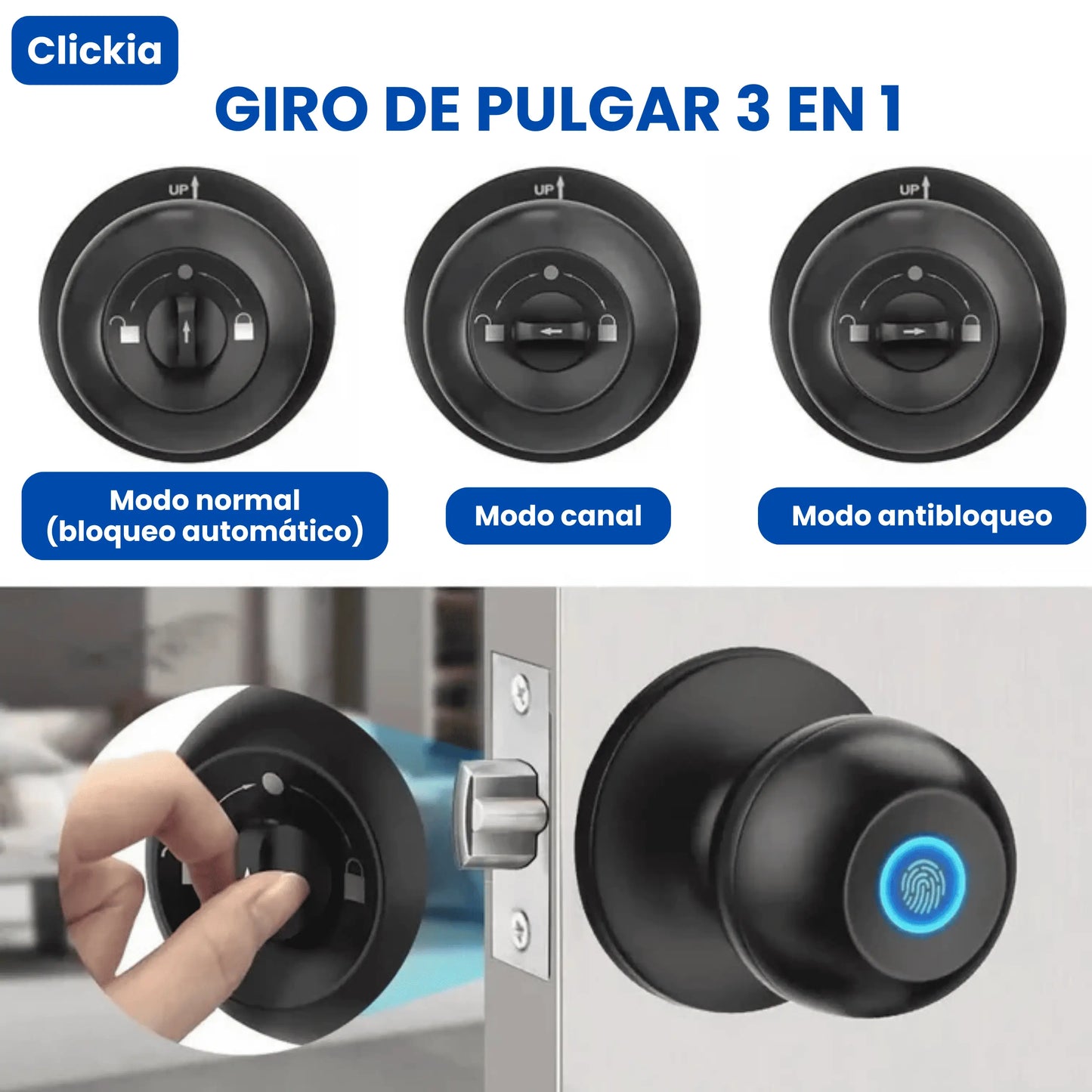 Clickia

GIRO DE PULGAR 3 EN 1

UP

UP

UP

Modo normal (bloqueo automático)

Modo canal

Modo antibloqueo