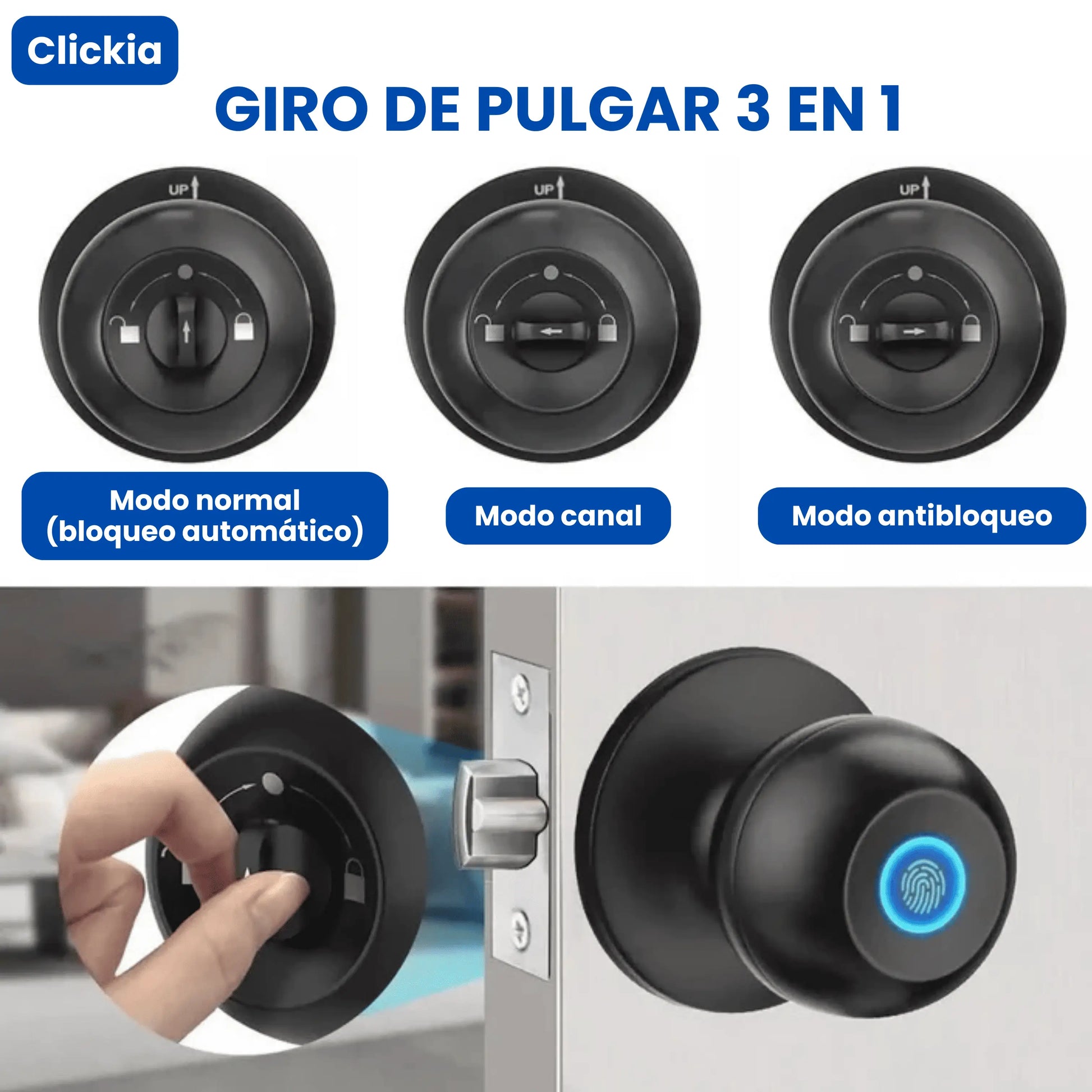 Clickia

GIRO DE PULGAR 3 EN 1

UP

UP

UP

Modo normal (bloqueo automático)

Modo canal

Modo antibloqueo